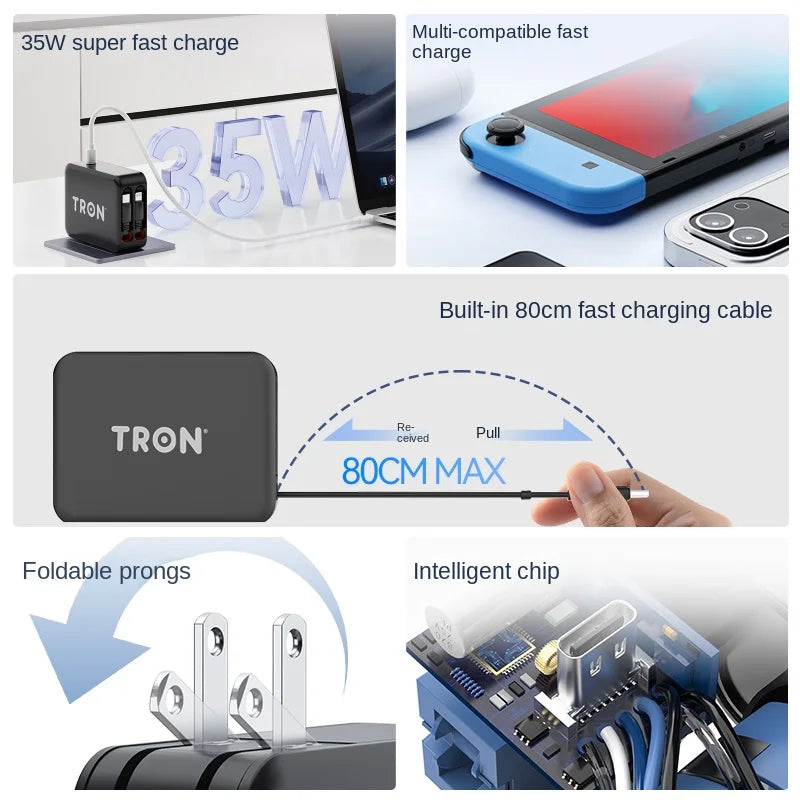 35W super fast charge

TRON

35W

Multi-compatible fast charge

Built-in 80cm fast charging cable

TRON

Received

Pull

80CM MAX

Foldable prongs

Intelligent chip